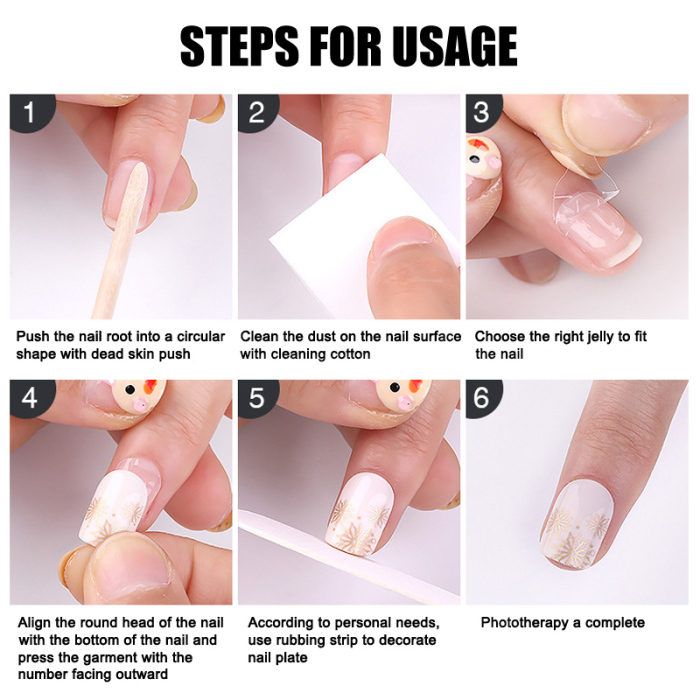 STEPS FOR USAGE

1

Push the nail root into a circular shape with dead skin push

2

Clean the dust on the nail surface with cleaning cotton

3

Choose the right jelly to fit the nail

4

Align the round head of the nail with the bottom of the nail and press the garment with the number facing outward

5

According to personal needs, use rubbing strip to decorate nail plate

6

Phototherapy a complete