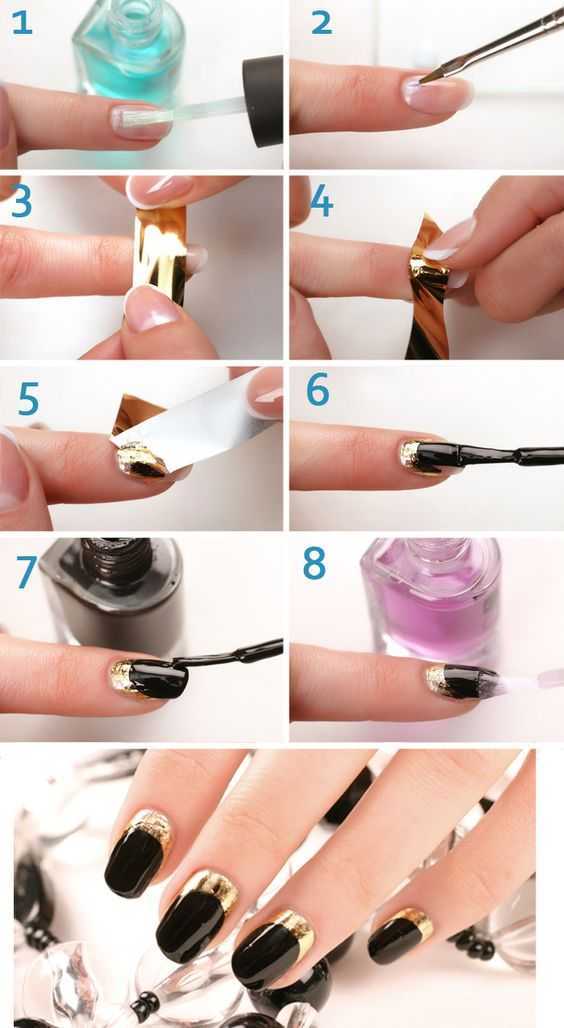 1
2
3
4
5
6
7
8