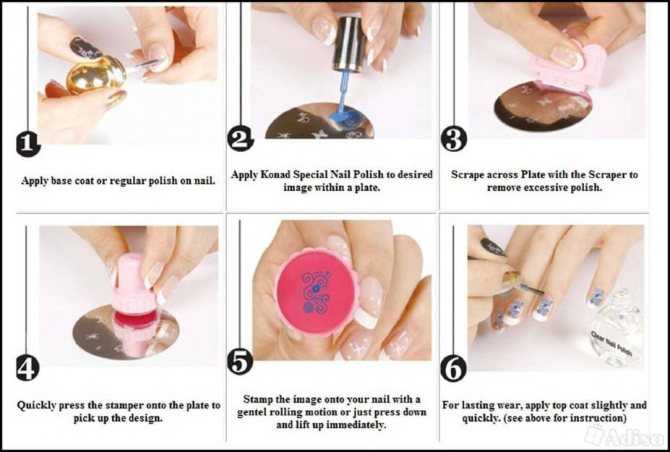 1

Apply base coat or regular polish on nail.

2

Apply Konad Special Nail Polish to desired image within a plate.

3

Scrape across Plate with the Scraper to remove excessive polish.

4

Quickly press the stamper onto the plate to pick up the design.

5

Stamp the image onto your nail with a gentel rolling motion or just press down and lift up immediately.

6

Clear Nail Polish

For lasting wear, apply top coat slightly and quickly. (see above for instruction)

Adisa